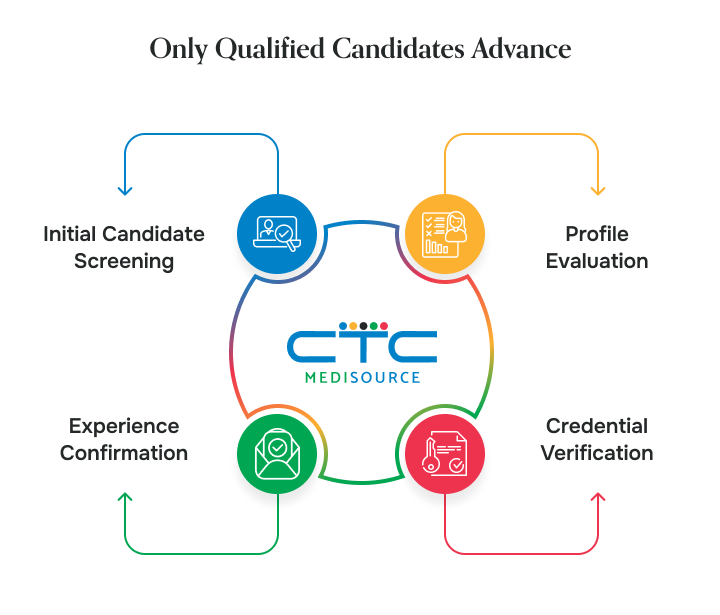 Only Qualified Candidates Advance

Initial Candidate Screening

Profile Evaluation

CTC
MEDISOURCE

Experience Confirmation

Credential Verification